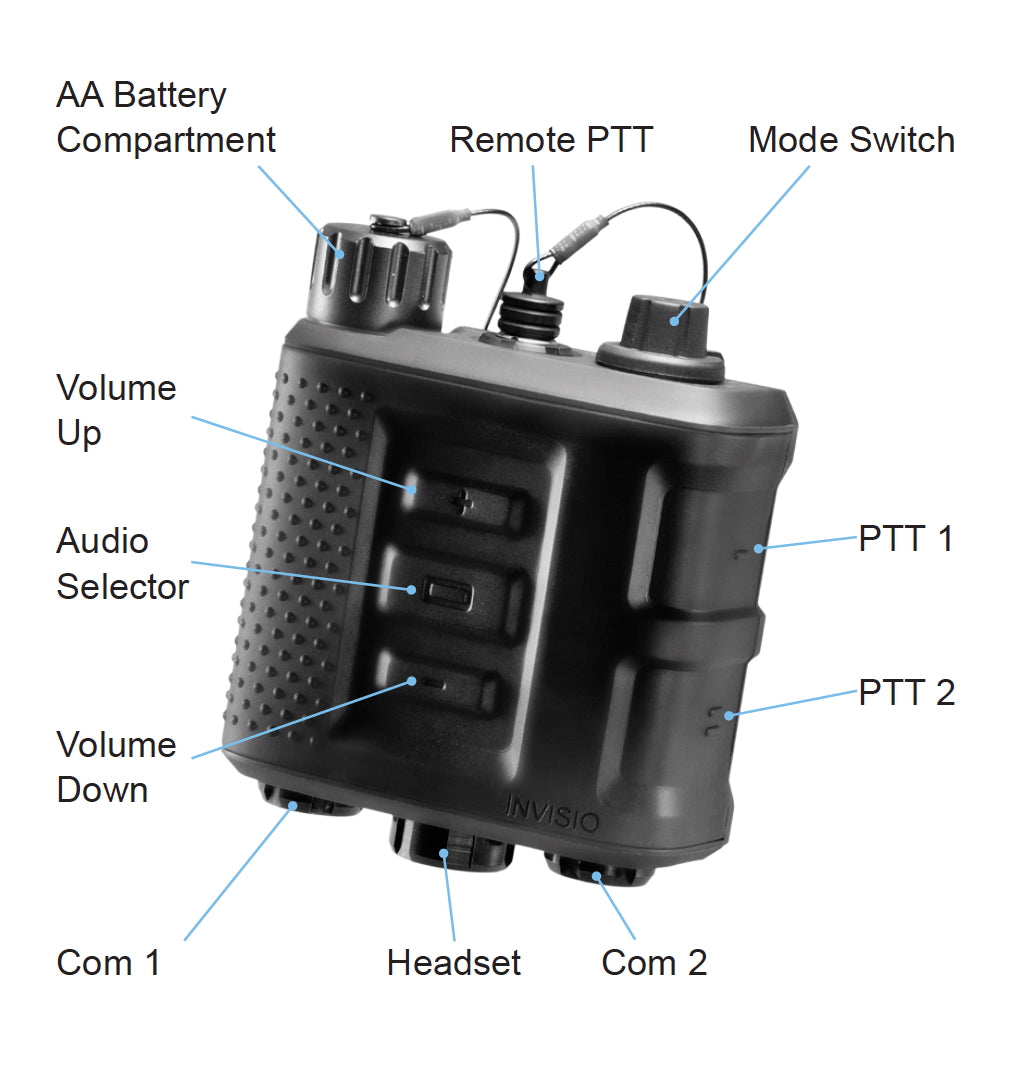 AA Battery Compartment

Remote PTT

Mode Switch

Volume Up

Audio Selector

Volume Down

PTT 1

PTT 2

INVISIO

Com 1

Headset

Com 2