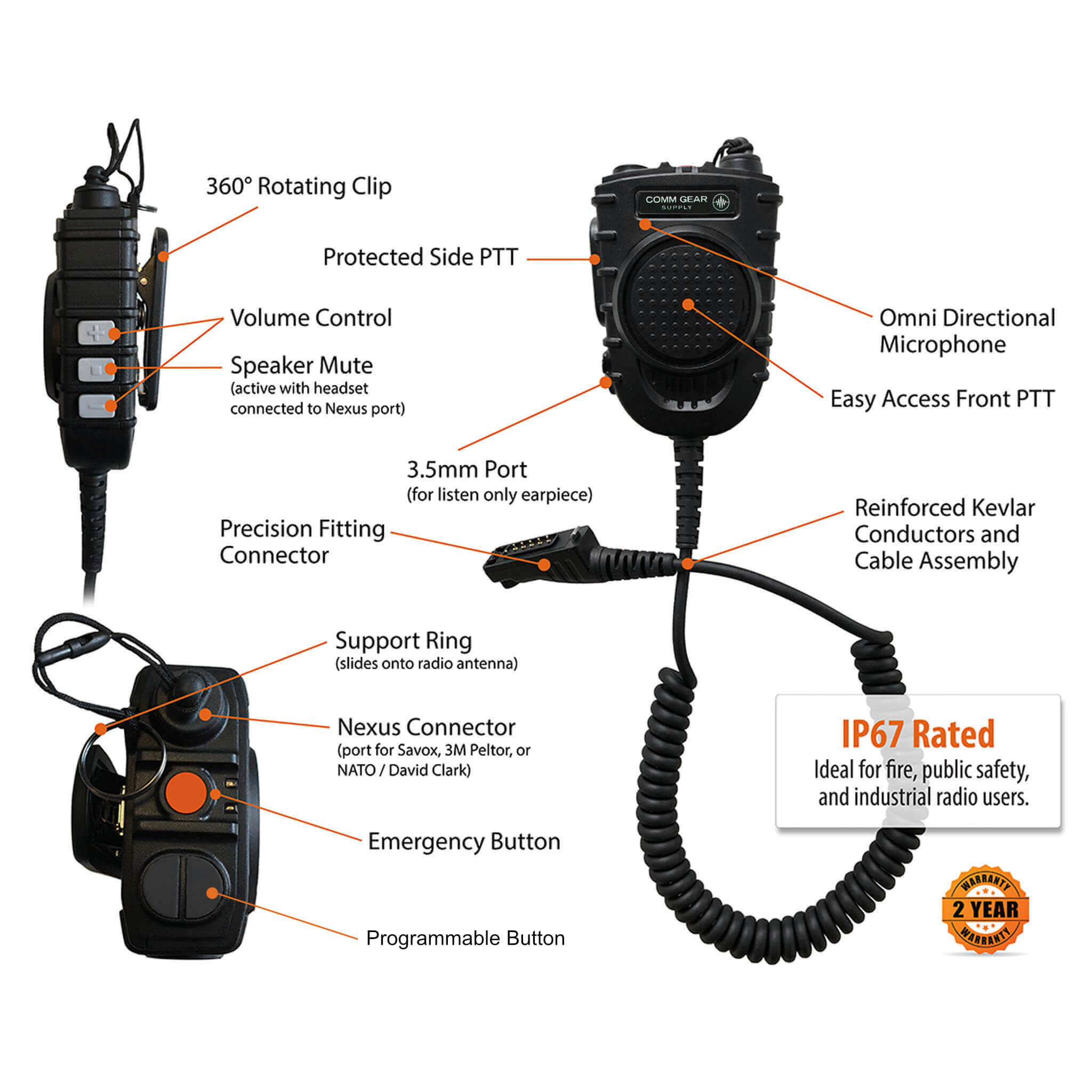 360° Rotating Clip

Protected Side PTT

COMM GEAR
SUPPLY

Volume Control

Speaker Mute
(active with headset connected to Nexus port)

Omni Directional Microphone

Easy Access Front PTT

3.5mm Port
(for listen only earpiece)

Precision Fitting Connector

Reinforced Kevlar Conductors and Cable Assembly

Support Ring
(slides onto radio antenna)

Nexus Connector
(port for Savox, 3M Peltor, or NATO / David Clark)

Emergency Button

Programmable Button

IP67 Rated
Ideal for fire, public safety, and industrial radio users.

WARRANTY
2 YEAR
WARRANTY