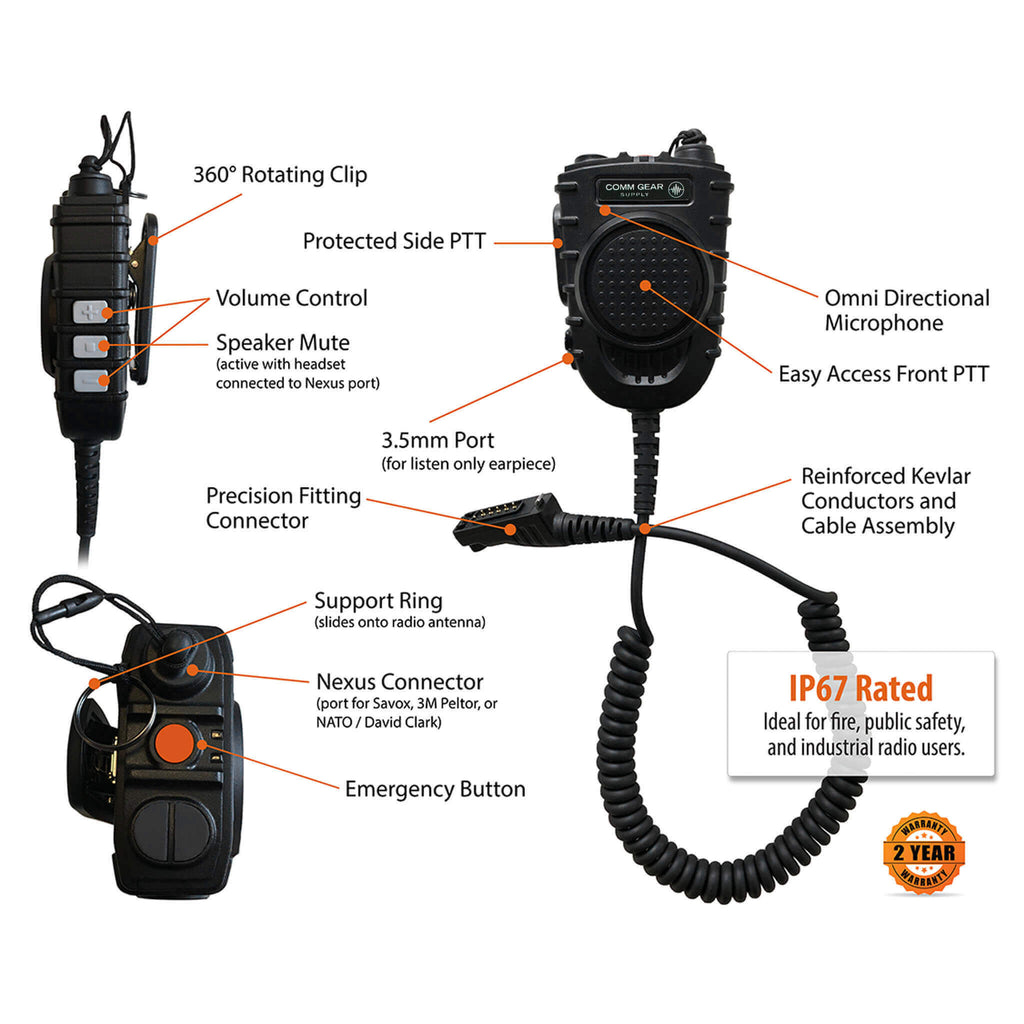 360° Rotating Clip

Protected Side PTT

COMM GEAR SUPPLY

Volume Control

Speaker Mute
(active with headset connected to Nexus port)

Omni Directional Microphone

Easy Access Front PTT

3.5mm Port
(for listen only earpiece)

Precision Fitting Connector

Reinforced Kevlar Conductors and Cable Assembly

Support Ring
(slides onto radio antenna)

Nexus Connector
(port for Savox, 3M Peltor, or NATO / David Clark)

Emergency Button

IP67 Rated
Ideal for fire, public safety, and industrial radio users.

WARRANTY
2 YEAR
WARRANTY